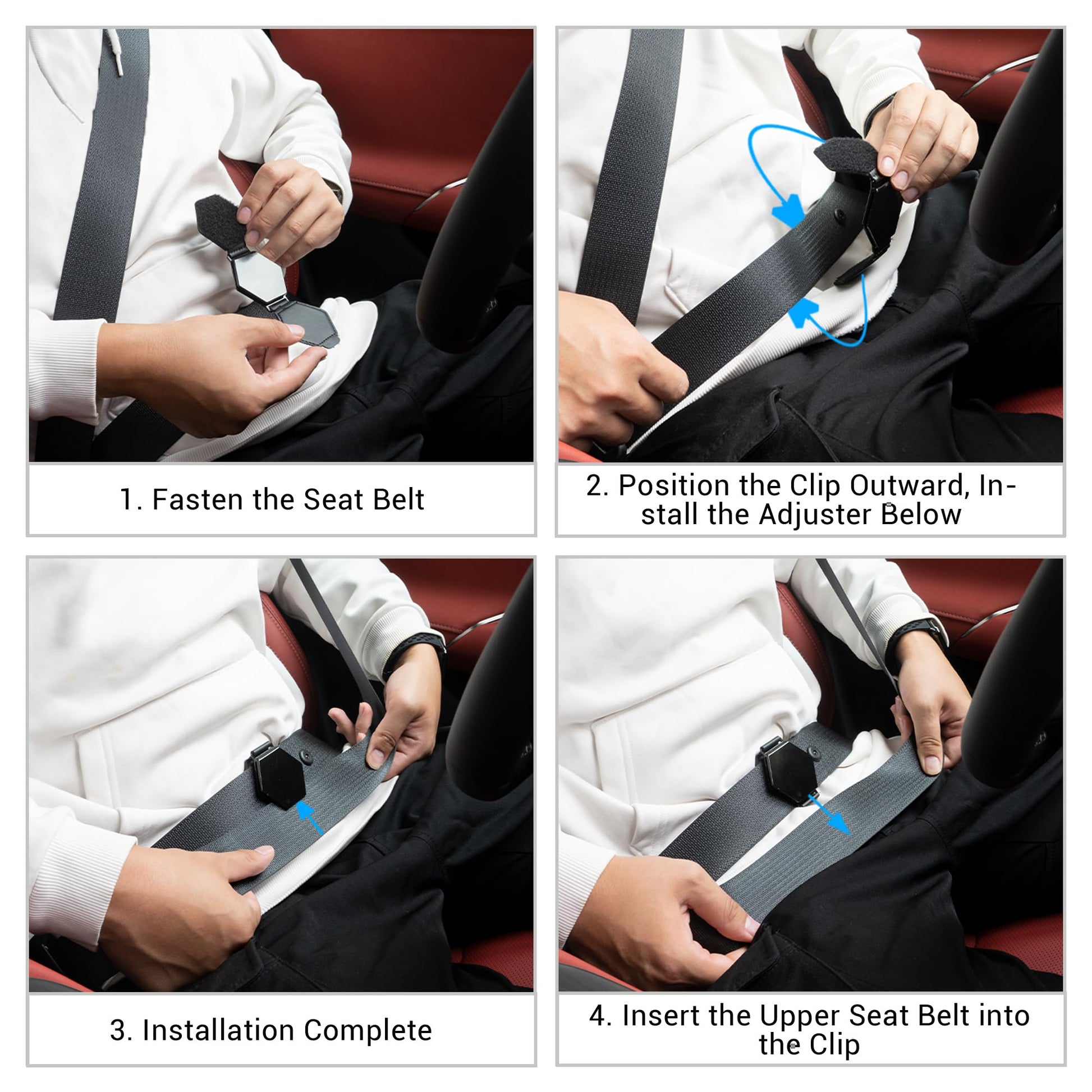 1. Fasten the Seat Belt

2. Position the Clip Outward, Install the Adjuster Below

3. Installation Complete

4. Insert the Upper Seat Belt into the Clip