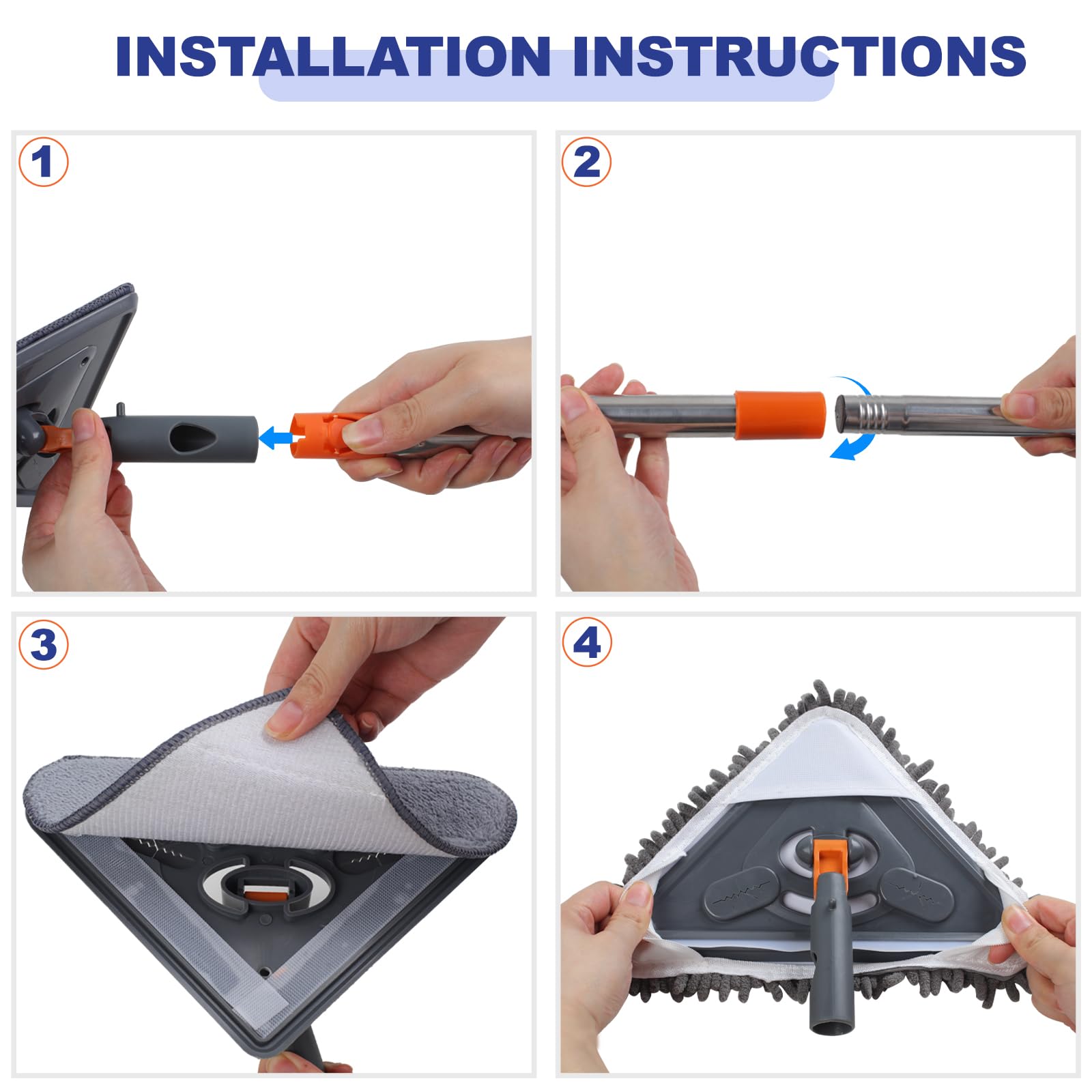 INSTALLATION INSTRUCTIONS

1

2

3

4