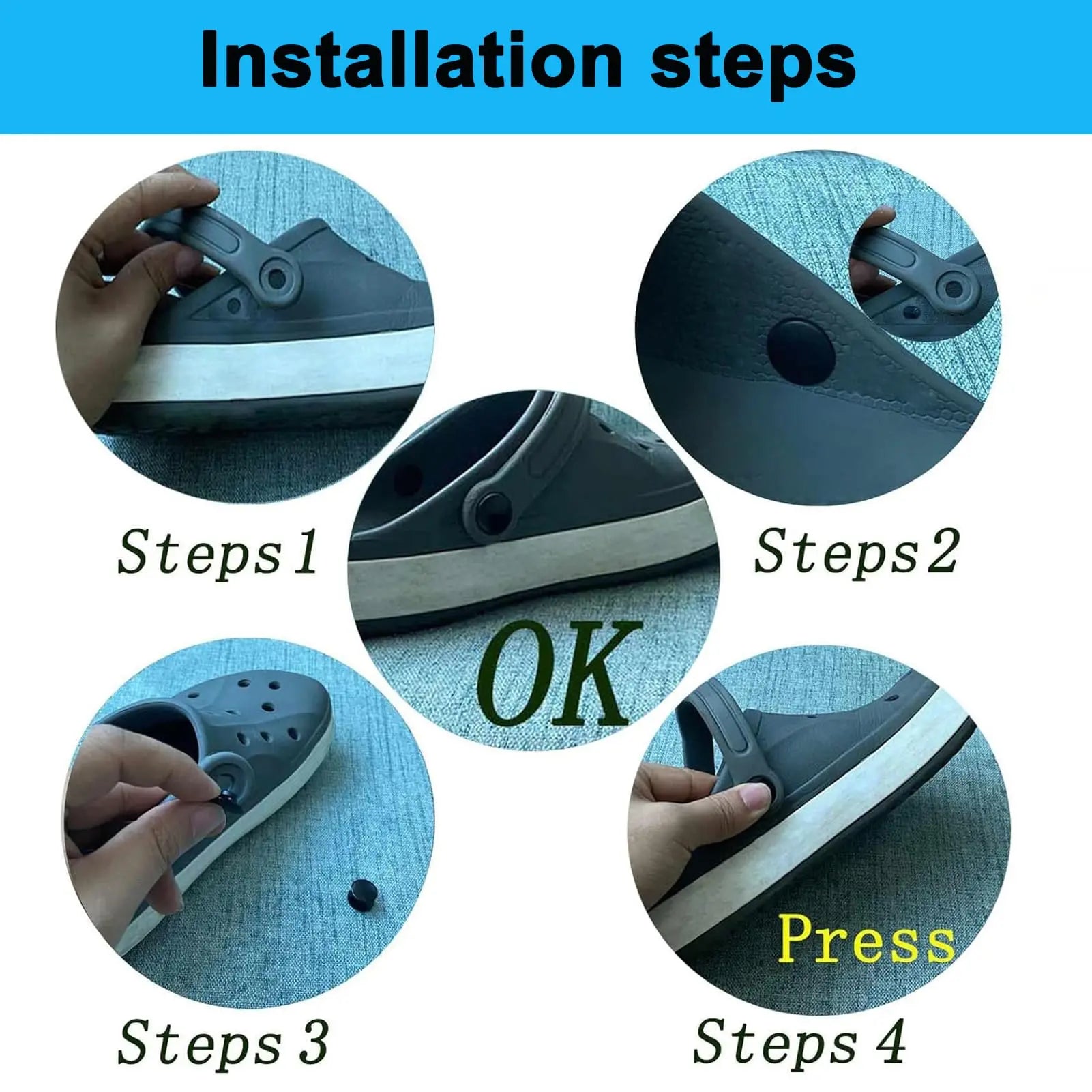 Installation steps

Steps 1

Steps 2

OK

Steps 3

Press

Steps 4