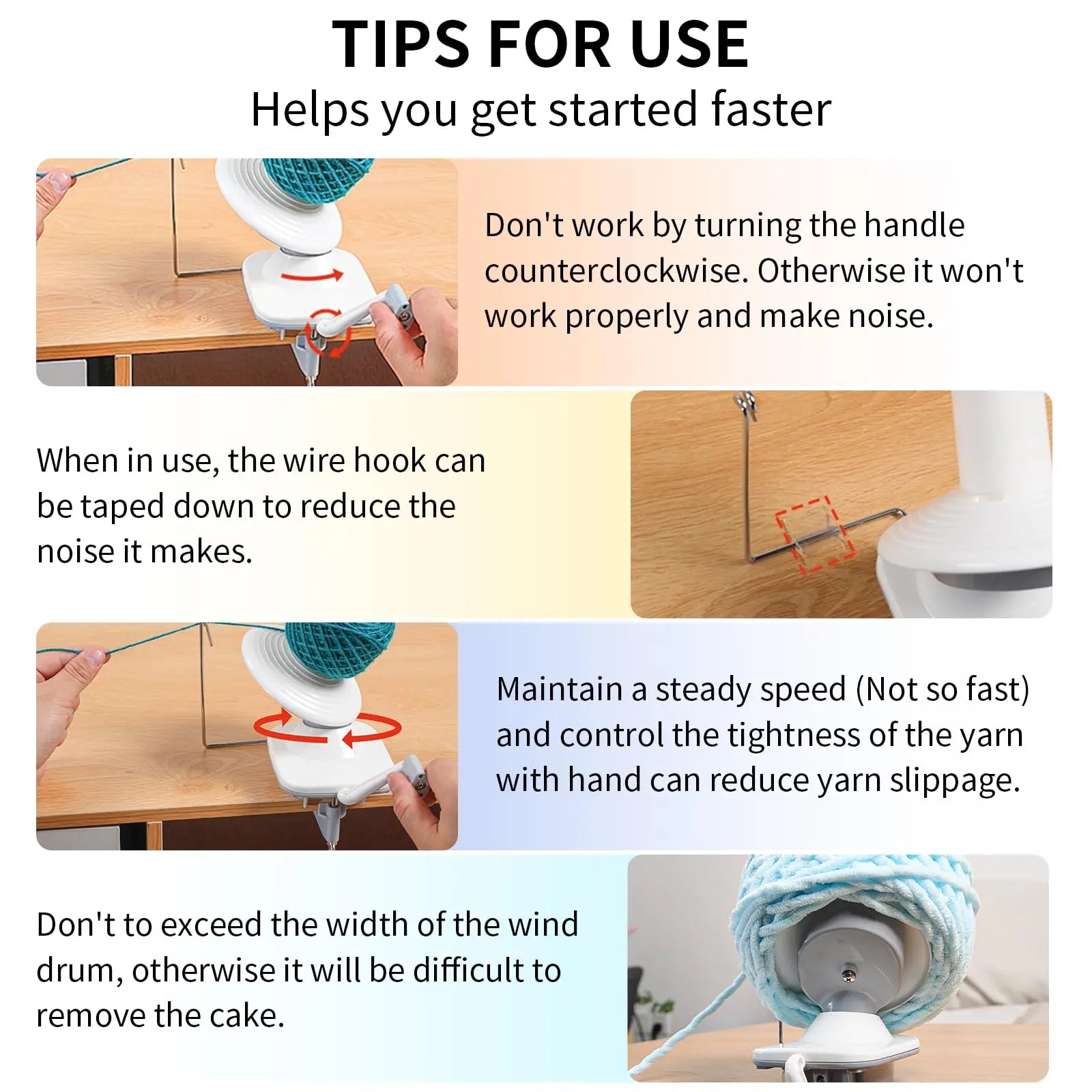 TIPS FOR USE
Helps you get started faster

Don't work by turning the handle counterclockwise. Otherwise it won't work properly and make noise.

When in use, the wire hook can be taped down to reduce the noise it makes.

Maintain a steady speed (Not so fast) and control the tightness of the yarn with hand can reduce yarn slippage.

Don't to exceed the width of the wind drum, otherwise it will be difficult to remove the cake.