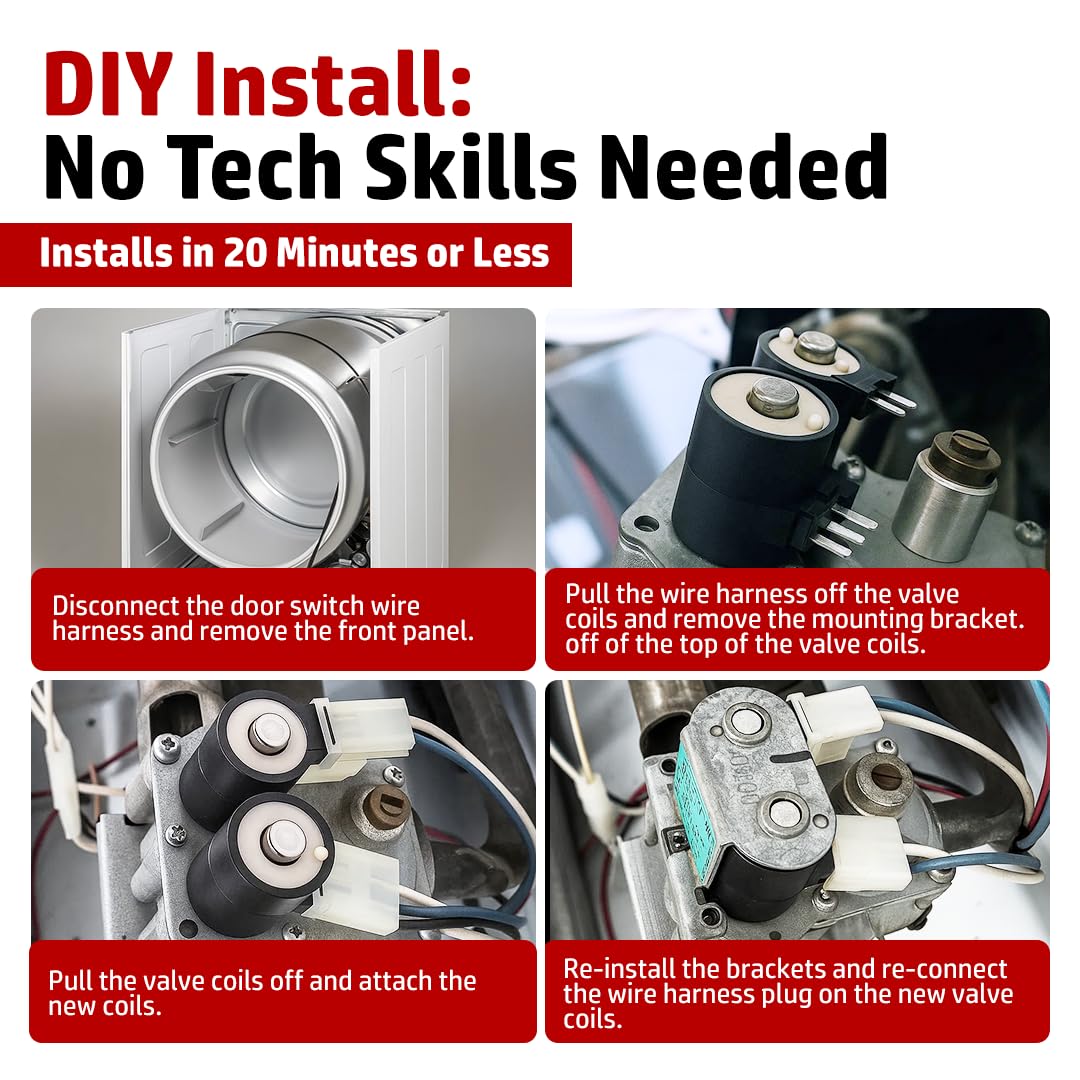 DIY Install:
No Tech Skills Needed

Installs in 20 Minutes or Less

Disconnect the door switch wire harness and remove the front panel.

Pull the wire harness off the valve coils and remove the mounting bracket. off of the top of the valve coils.

Pull the valve coils off and attach the new coils.

Re-install the brackets and re-connect the wire harness plug on the new valve coils.