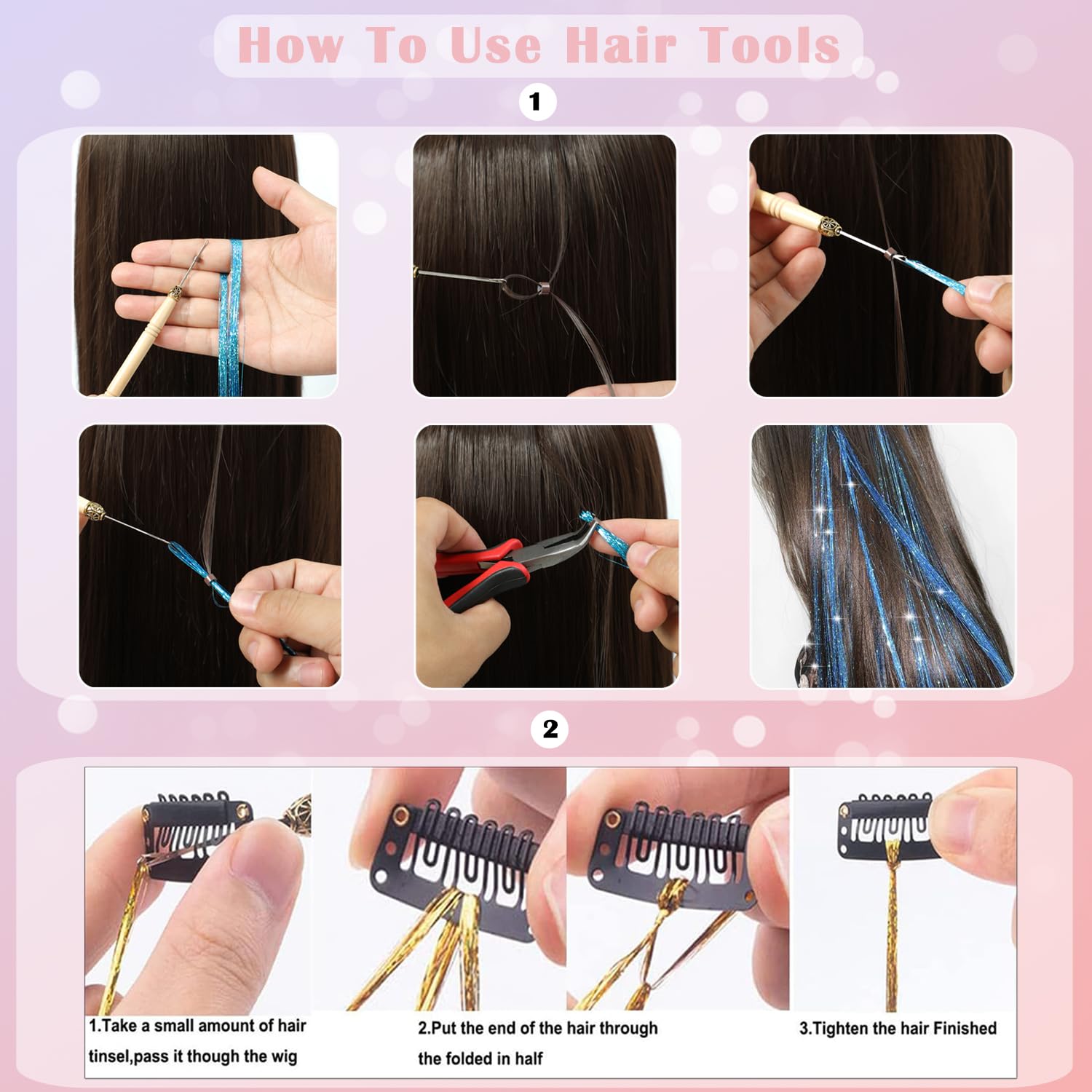 How To Use Hair Tools

1

2

1.Take a small amount of hair tinsel,pass it though the wig

2.Put the end of the hair through the folded in half

3.Tighten the hair Finished