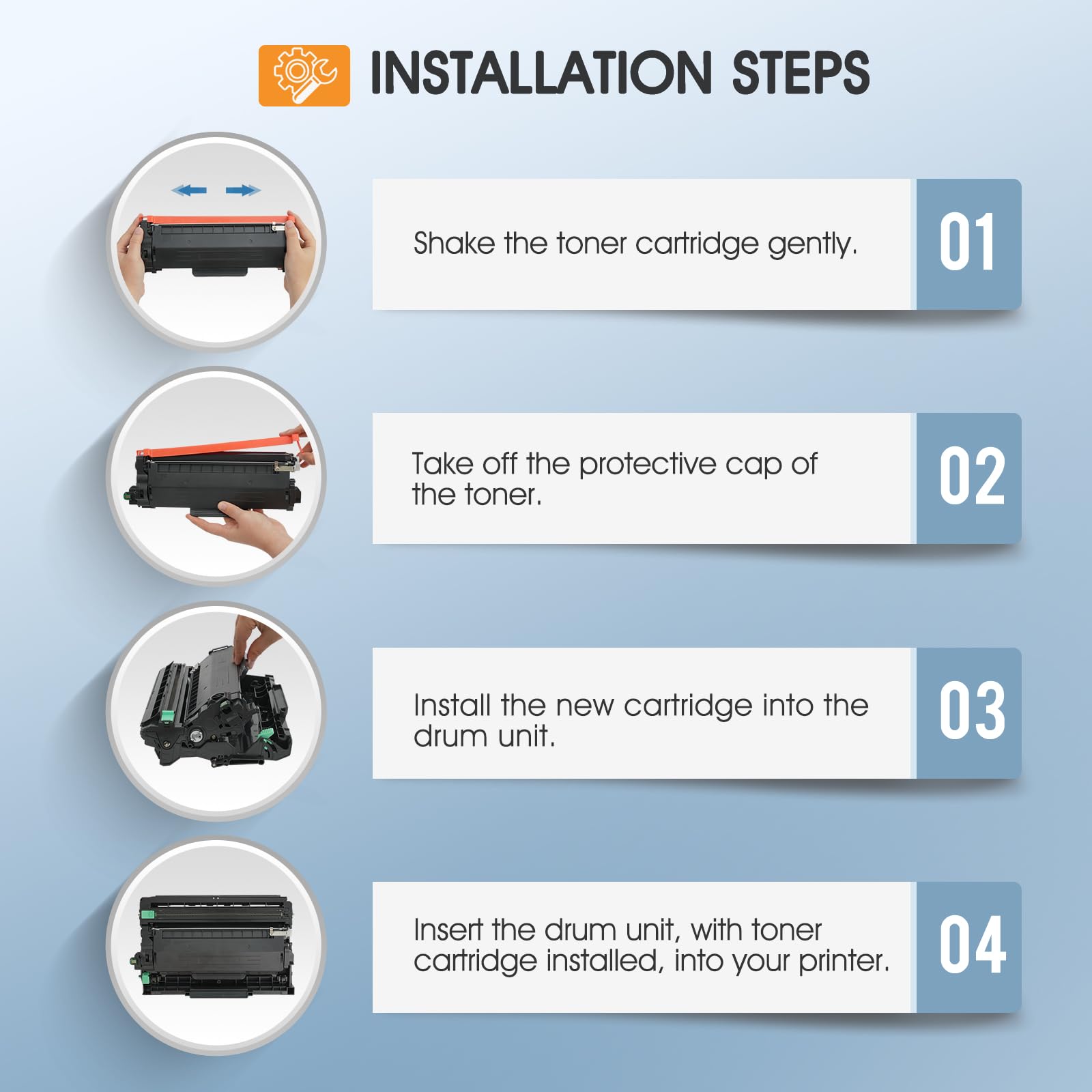 INSTALLATION STEPS

Shake the toner cartridge gently.

01

Take off the protective cap of the toner.

02

Install the new cartridge into the drum unit.

03

Insert the drum unit, with toner cartridge installed, into your printer.

04