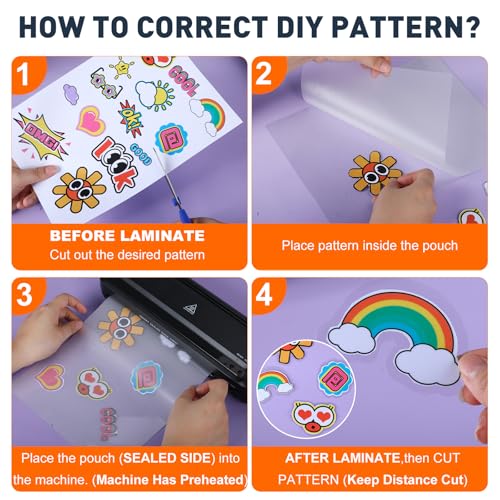 HOW TO CORRECT DIY PATTERN?

1

COOL

OMG!

OK!

LOOK

GOOD

BEFORE LAMINATE
Cut out the desired pattern

2

Place pattern inside the pouch

3

COOL

Place the pouch (SEALED SIDE) into the machine. (Machine Has Preheated)

4

AFTER LAMINATE,then CUT PATTERN (Keep Distance Cut)